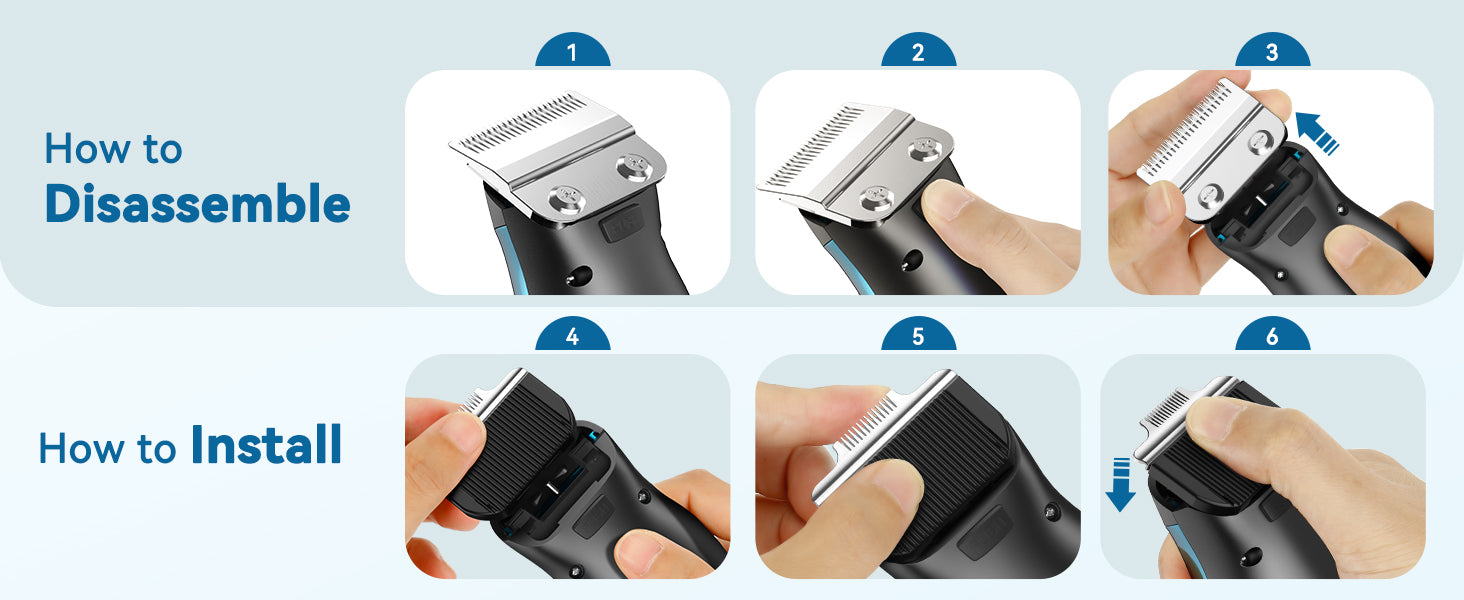 How to
Disassemble

1

2

3

How to Install

4

5

6